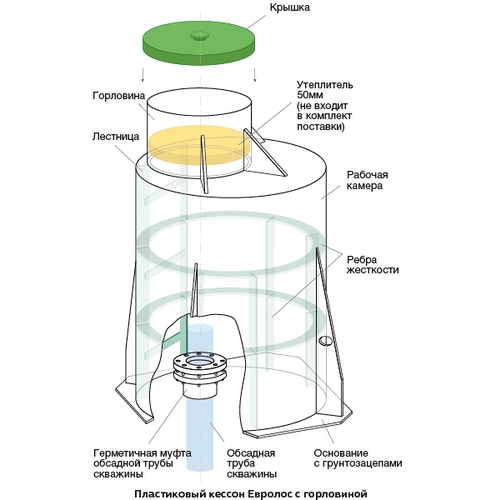 Крышка

Горловина

Утеплитель 50мм (не входит в комплект поставки)

Лестница

Рабочая камера

Ребра жесткости

Герметичная муфта обсадной трубы скважины

Обсадная труба скважины

Основание с грунтозацепами

Пластиковый кессон Евролос с горловиной